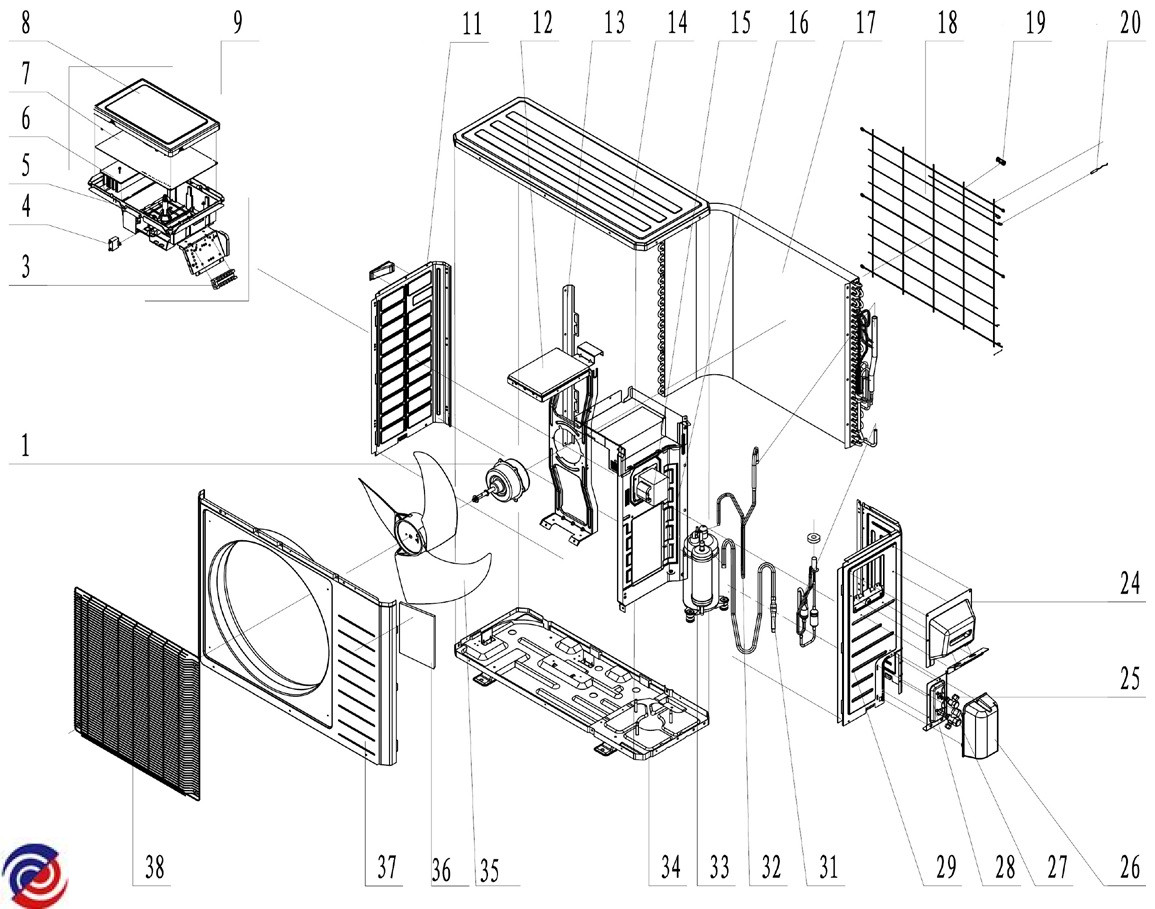 8
9
7
6
5
4
3
11
12
13
14
15
16
17
18
19
20
1
24
25
38
37
36
35
34
33
32
31
29
28
27
26